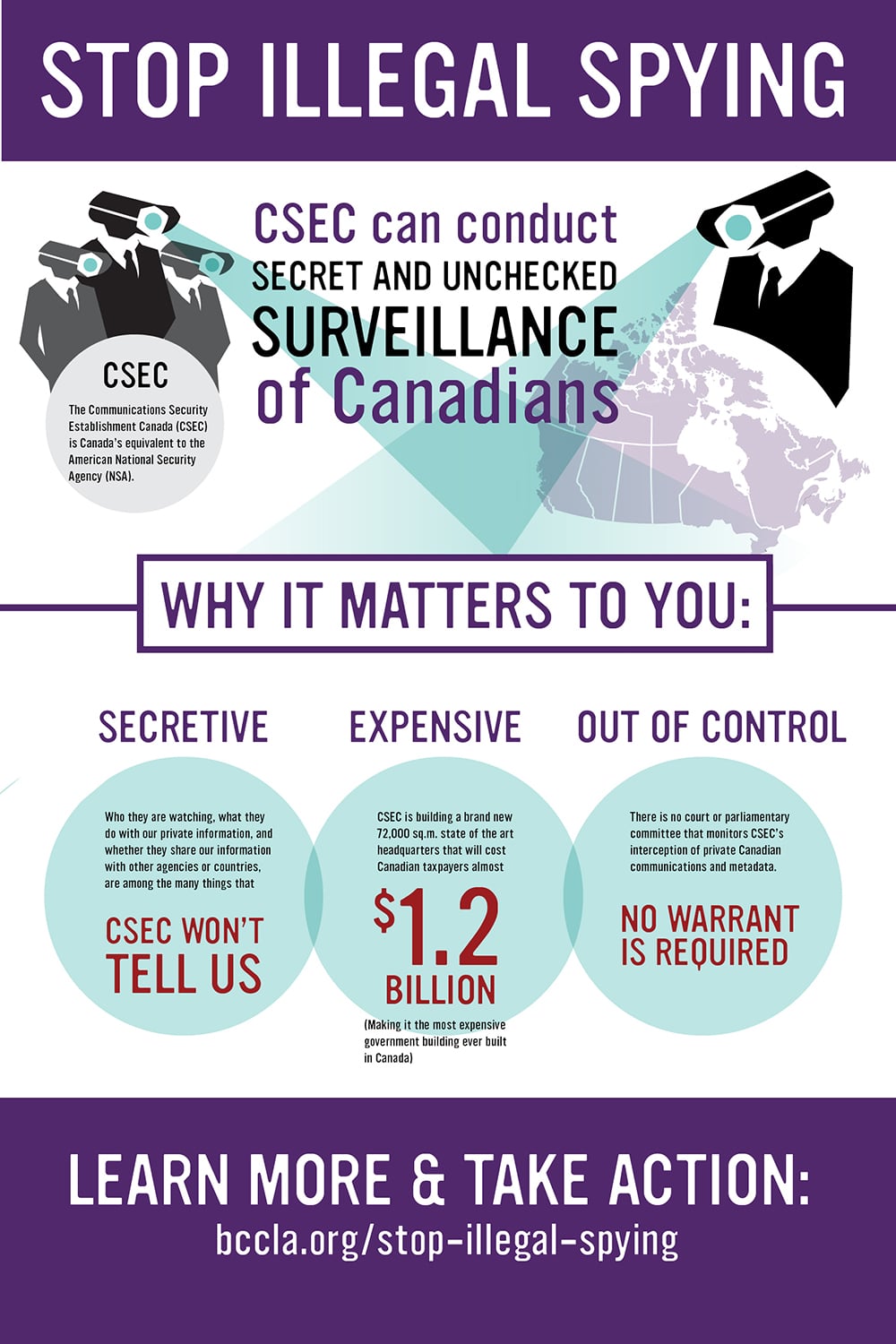 STOP ILLEGAL SPYING

CSEC

The Communications Security Establishment Canada (CSEC) is Canada's equivalent to the American National Security Agency (NSA).

CSEC can conduct SECRET AND UNCHECKED SURVEILLANCE of Canadians

WHY IT MATTERS TO YOU:

SECRETIVE

Who they are watching, what they do with our private information, and whether they share our information with other agencies or countries, are among the many things that

CSEC WON'T TELL US

EXPENSIVE

CSEC is building a brand new 72,000 sq.m. state of the art headquarters that will cost Canadian taxpayers almost

$1.2 BILLION

(Making it the most expensive government building ever built in Canada)

OUT OF CONTROL

There is no court or parliamentary committee that monitors CSEC's interception of private Canadian communications and metadata.

NO WARRANT IS REQUIRED

LEARN MORE & TAKE ACTION:
bccla.org/stop-illegal-spying