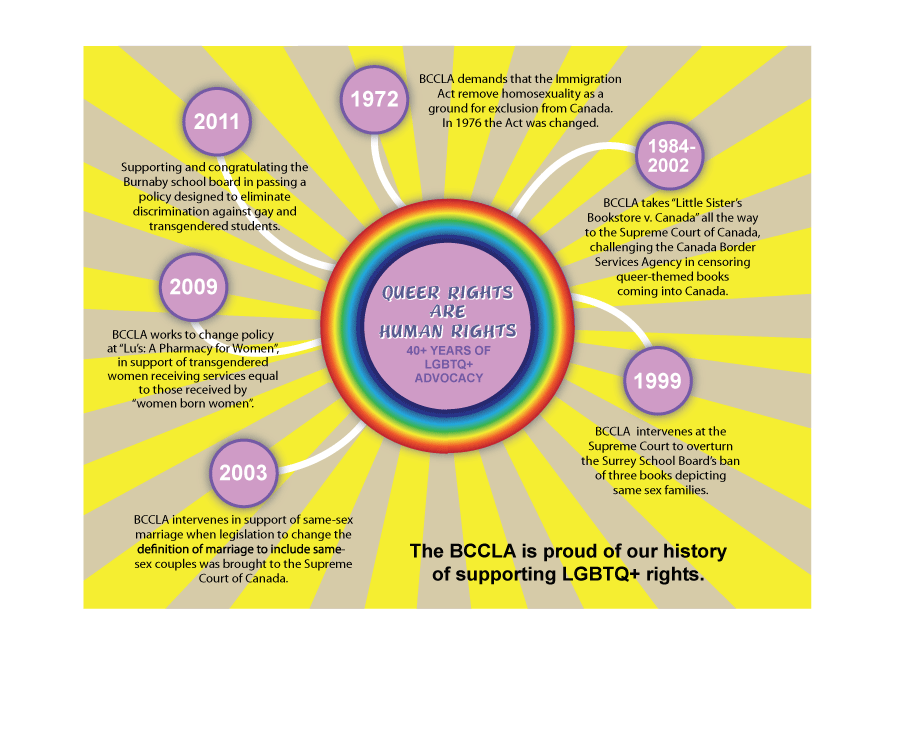 QUEER RIGHTS ARE HUMAN RIGHTS

40+ YEARS OF LGBTQ+ ADVOCACY

1972

BCCLA demands that the Immigration Act remove homosexuality as a ground for exclusion from Canada. In 1976 the Act was changed.

1984-2002

BCCLA takes "Little Sister's Bookstore v. Canada" all the way to the Supreme Court of Canada, challenging the Canada Border Services Agency in censoring queer-themed books coming into Canada.

1999

BCCLA intervenes at the Supreme Court to overturn the Surrey School Board's ban of three books depicting same sex families.

2003

BCCLA intervenes in support of same-sex marriage when legislation to change the definition of marriage to include same-sex couples was brought to the Supreme Court of Canada.

2009

BCCLA works to change policy at "Lu's: A Pharmacy for Women", in support of transgendered women receiving services equal to those received by "women born women".

2011

Supporting and congratulating the Burnaby school board in passing a policy designed to eliminate discrimination against gay and transgendered students.

The BCCLA is proud of our history of supporting LGBTQ+ rights.